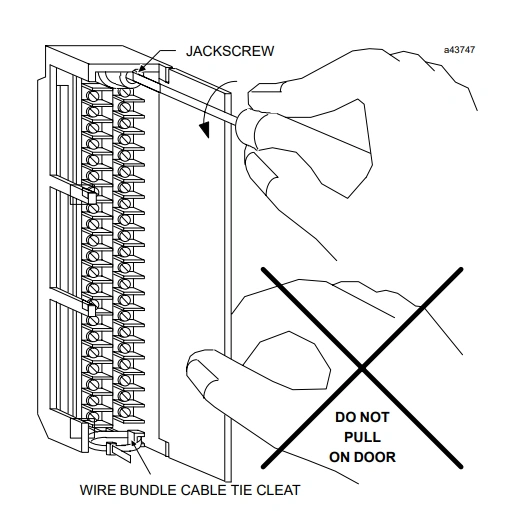 JACKSCREW

a43747

DO NOT
PULL
ON DOOR

WIRE BUNDLE CABLE TIE CLEAT