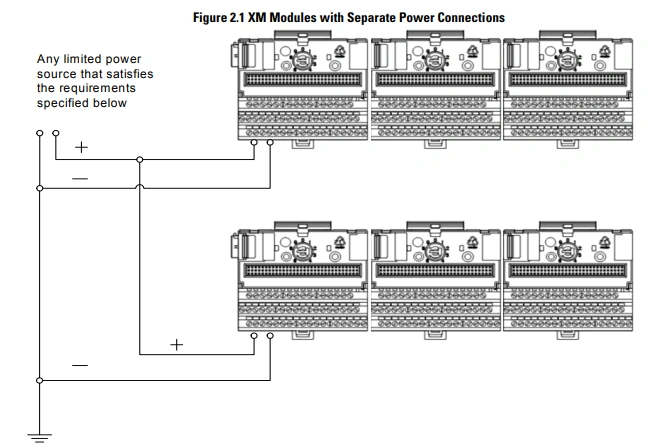 Figure 2.1 XM Modules with Separate Power Connections

Any limited power source that satisfies the requirements specified below

+

−

+

−