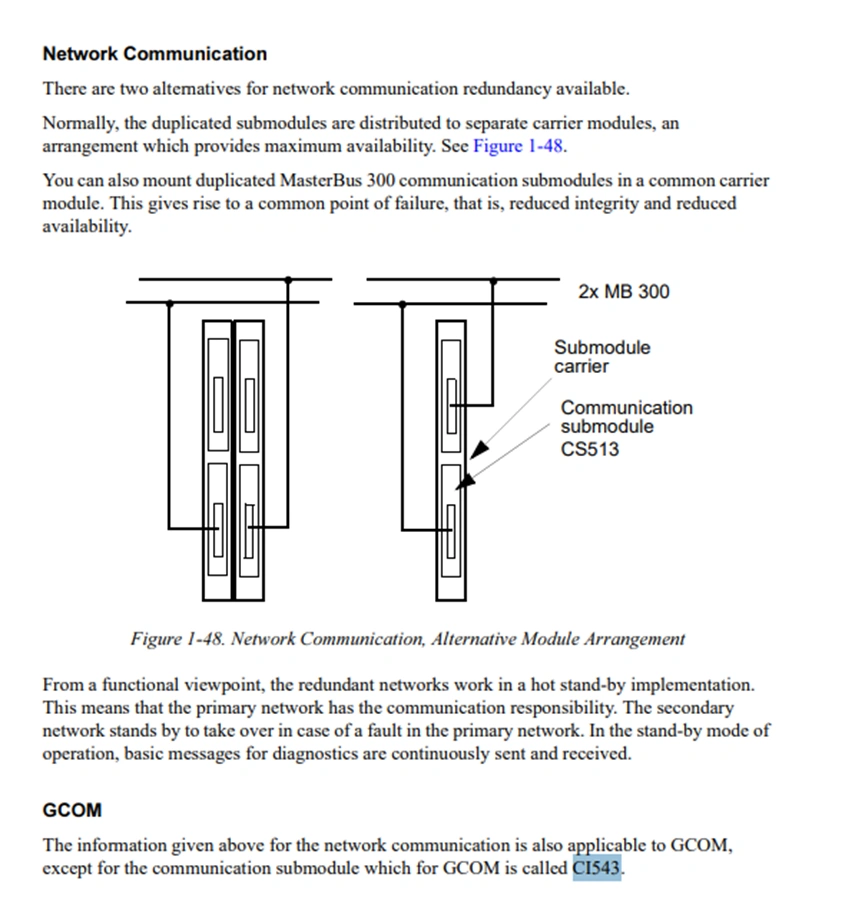 Network Communication

There are two alternatives for network communication redundancy available.

Normally, the duplicated submodules are distributed to separate carrier modules, an arrangement which provides maximum availability. See Figure 1-48.

You can also mount duplicated MasterBus 300 communication submodules in a common carrier module. This gives rise to a common point of failure, that is, reduced integrity and reduced availability.

2x MB 300

Submodule carrier

Communication submodule CS513

Figure 1-48. Network Communication, Alternative Module Arrangement

From a functional viewpoint, the redundant networks work in a hot stand-by implementation. This means that the primary network has the communication responsibility. The secondary network stands by to take over in case of a fault in the primary network. In the stand-by mode of operation, basic messages for diagnostics are continuously sent and received.

GCOM

The information given above for the network communication is also applicable to GCOM, except for the communication submodule which for GCOM is called CI543.