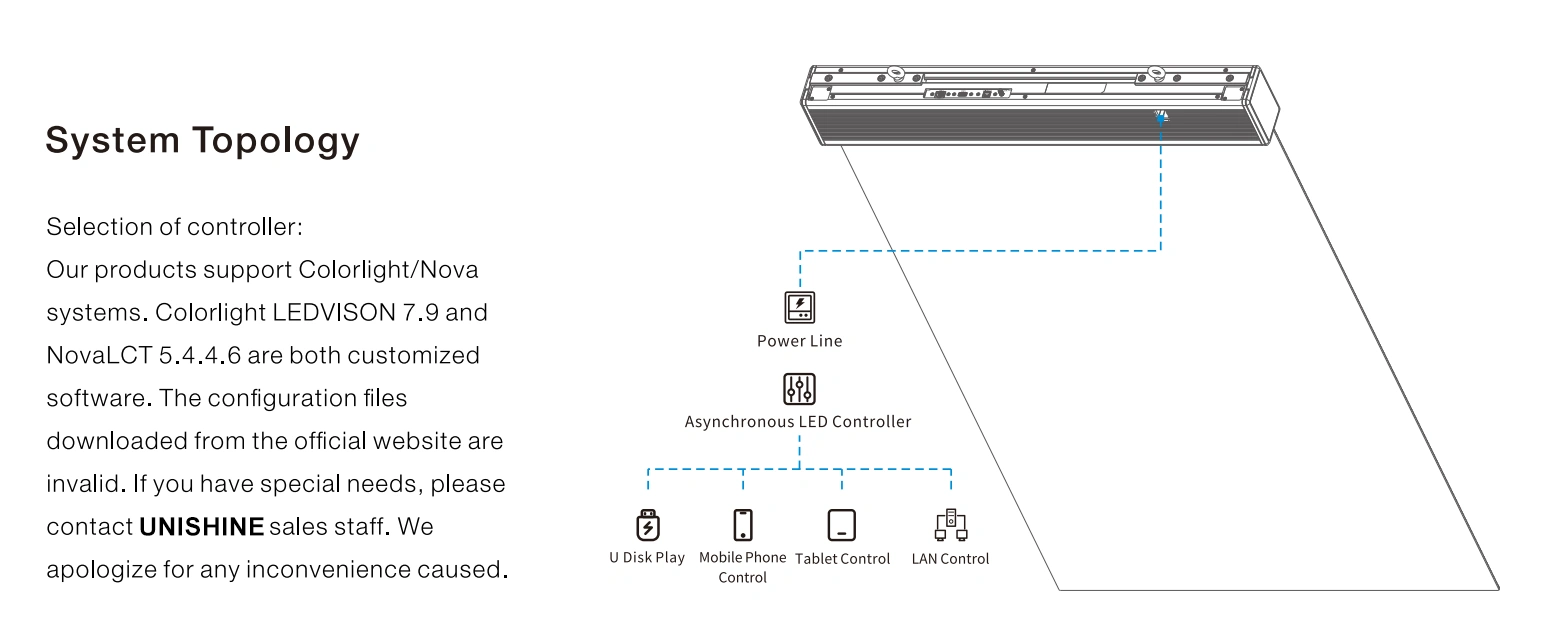 System Topology

Selection of controller:
Our products support Colorlight/Nova systems. Colorlight LEDVISON 7.9 and NovaLCT 5.4.4.6 are both customized software. The configuration files downloaded from the official website are invalid. If you have special needs, please contact UNISHINE sales staff. We apologize for any inconvenience caused.

Power Line

Asynchronous LED Controller

U Disk Play

Mobile Phone Control

Tablet Control

LAN Control