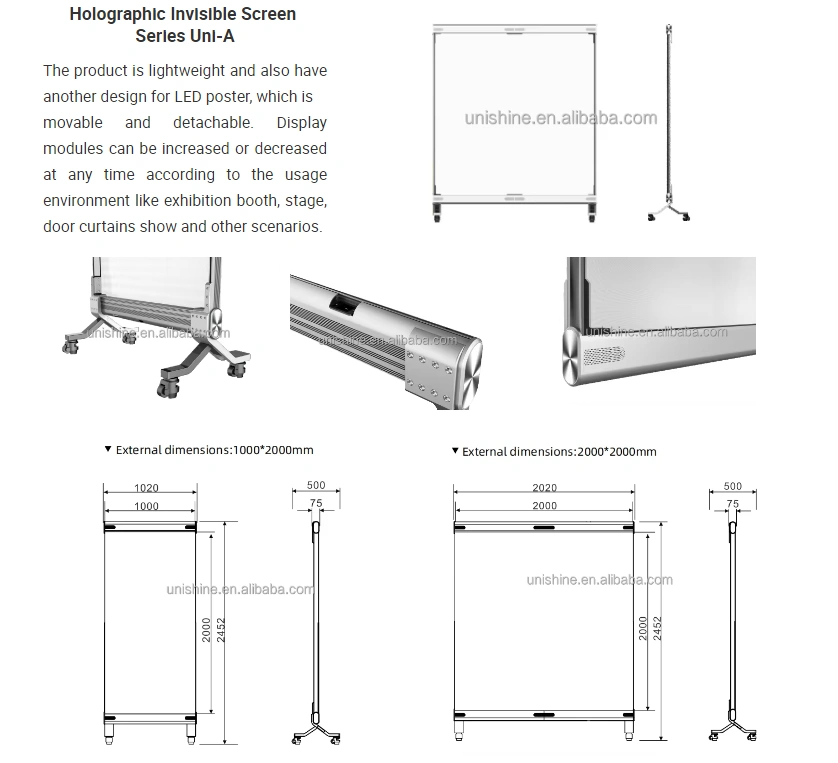 Holographic Invisible Screen
Series Uni-A

The product is lightweight and also have another design for LED poster, which is movable and detachable. Display modules can be increased or decreased at any time according to the usage environment like exhibition booth, stage, door curtains show and other scenarios.

unishine.en.alibaba.com

unishine.en.alibaba.com

unishine.en.alibaba.com

unishine.en.alibaba.com

▼ External dimensions:1000*2000mm

1020
1000
2000
2452
500
75

unishine.en.alibaba.com

▼ External dimensions:2000*2000mm

2020
2000
2000
2452
500
75

unishine.en.alibaba.com