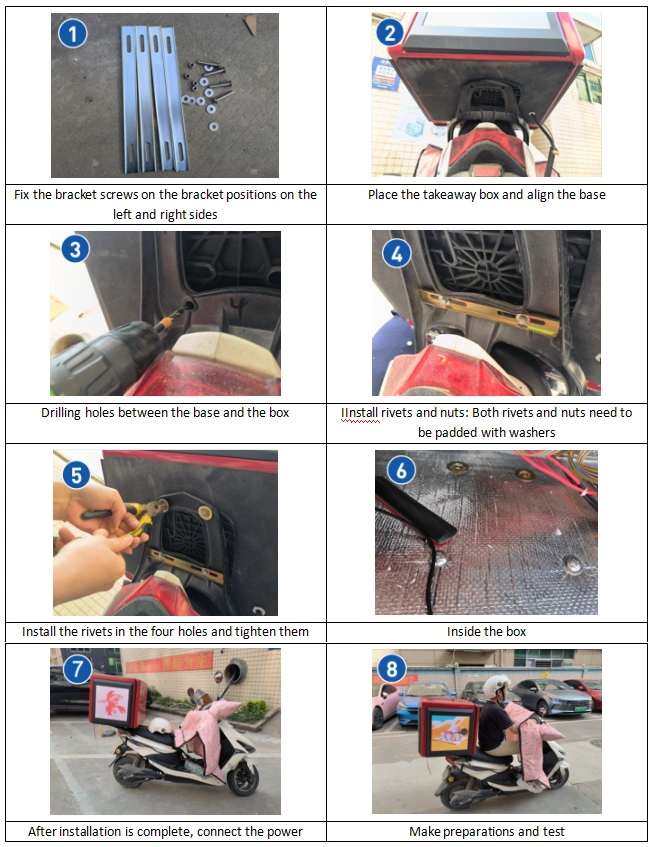 | 1 | 2 |
|---|---|
| Fix the bracket screws on the bracket positions on the left and right sides | Place the takeaway box and align the base |
| 3 | 4 |
| Drilling holes between the base and the box | IInstall rivets and nuts: Both rivets and nuts need to be padded with washers |
| 5 | 6 |
| Install the rivets in the four holes and tighten them | Inside the box |
| 7 | 8 |
| After installation is complete, connect the power | Make preparations and test |