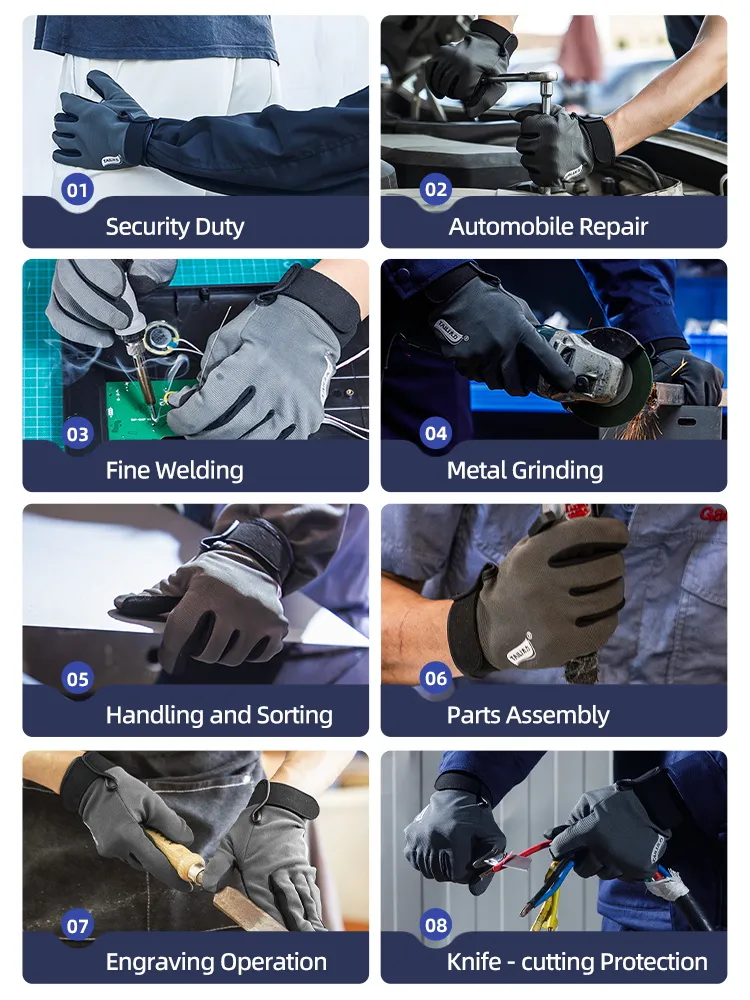 01
Security Duty

02
Automobile Repair

03
Fine Welding

04
Metal Grinding

05
Handling and Sorting

06
Parts Assembly

07
Engraving Operation

08
Knife - cutting Protection