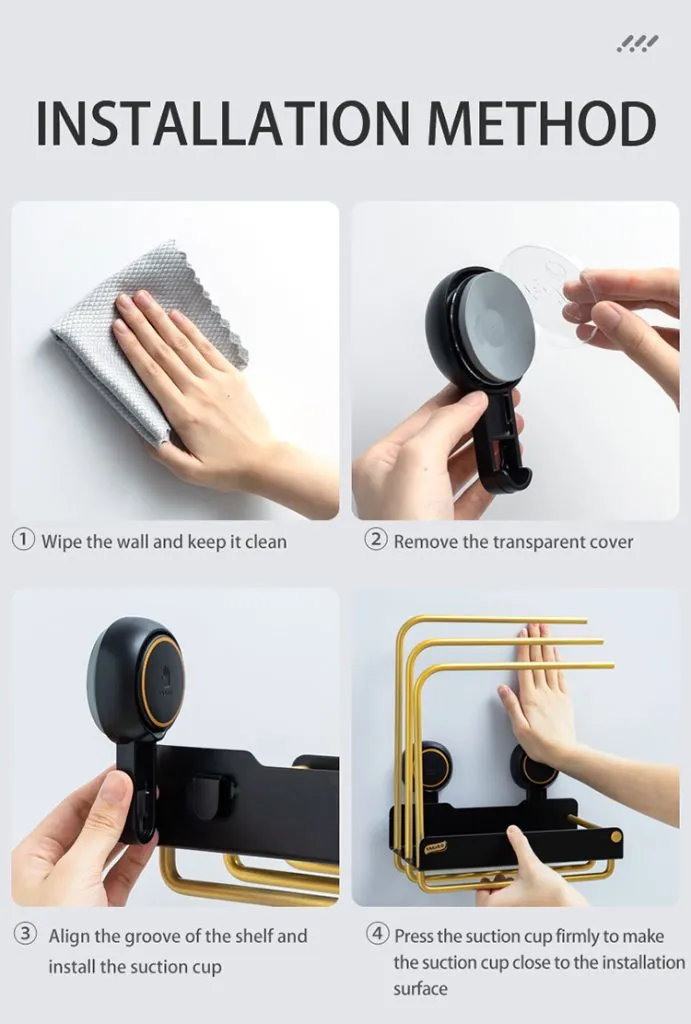 INSTALLATION METHOD

① Wipe the wall and keep it clean

② Remove the transparent cover

③ Align the groove of the shelf and install the suction cup

④ Press the suction cup firmly to make the suction cup close to the installation surface