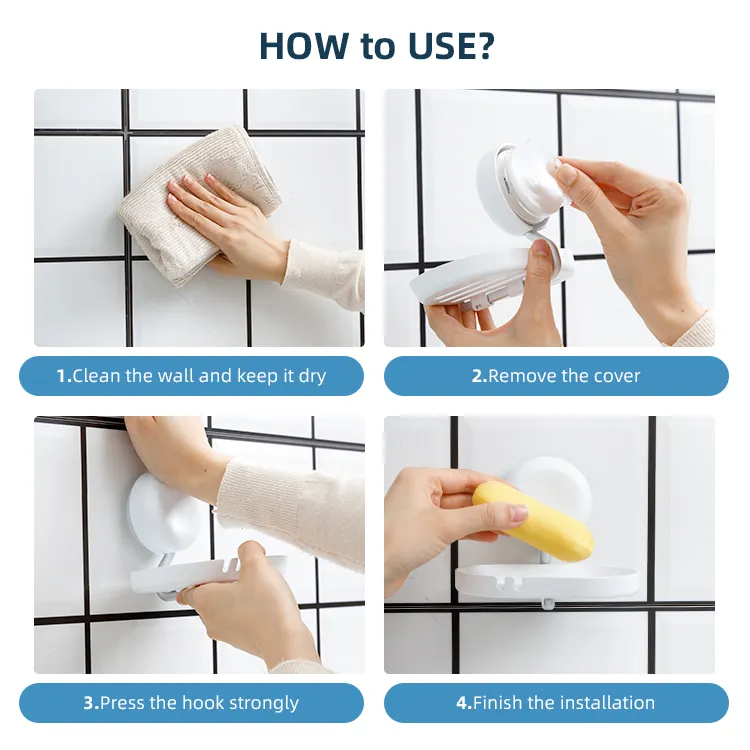 HOW to USE?

1.Clean the wall and keep it dry

2.Remove the cover

3.Press the hook strongly

4.Finish the installation