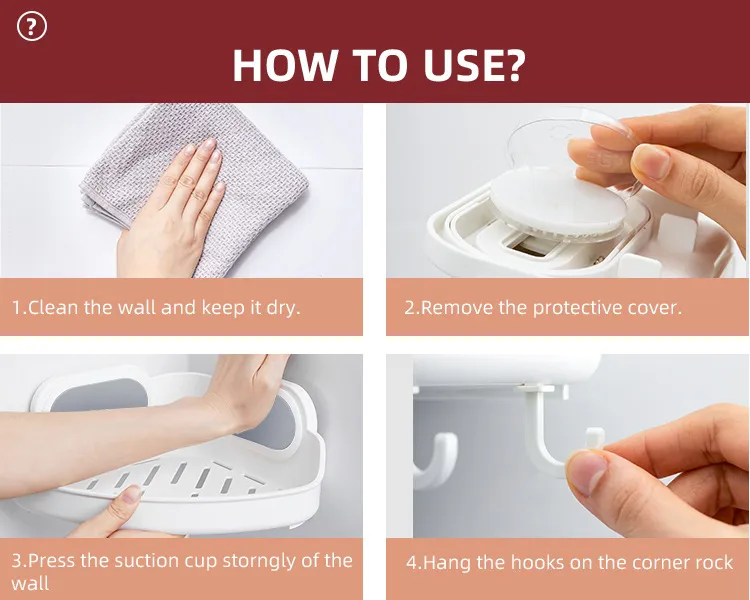 ?

HOW TO USE?

1.Clean the wall and keep it dry.

2.Remove the protective cover.

3.Press the suction cup storngly of the wall

4.Hang the hooks on the corner rock