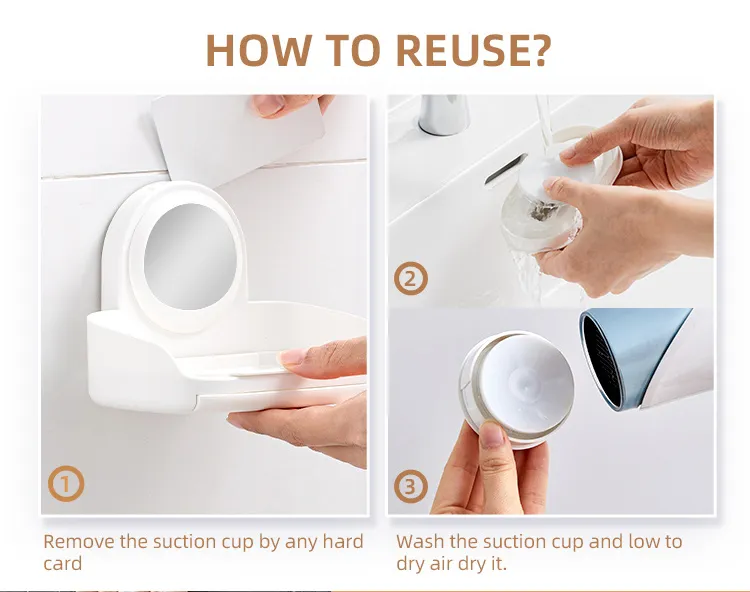 HOW TO REUSE?

①

②

③

Remove the suction cup by any hard card

Wash the suction cup and low to dry air dry it.