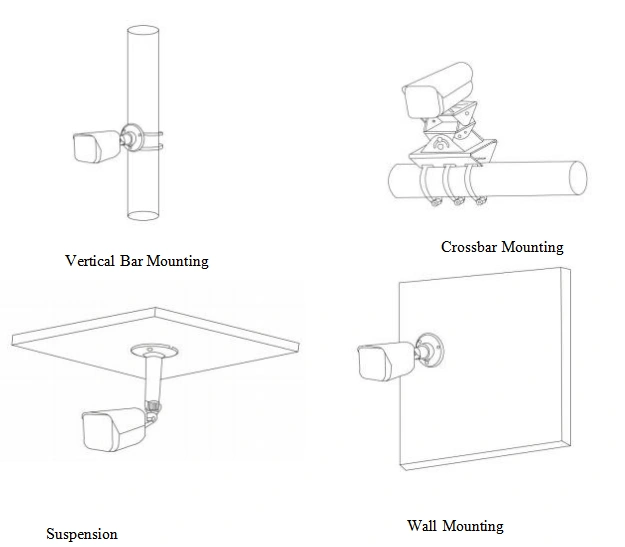 Vertical Bar Mounting

Crossbar Mounting

Suspension

Wall Mounting