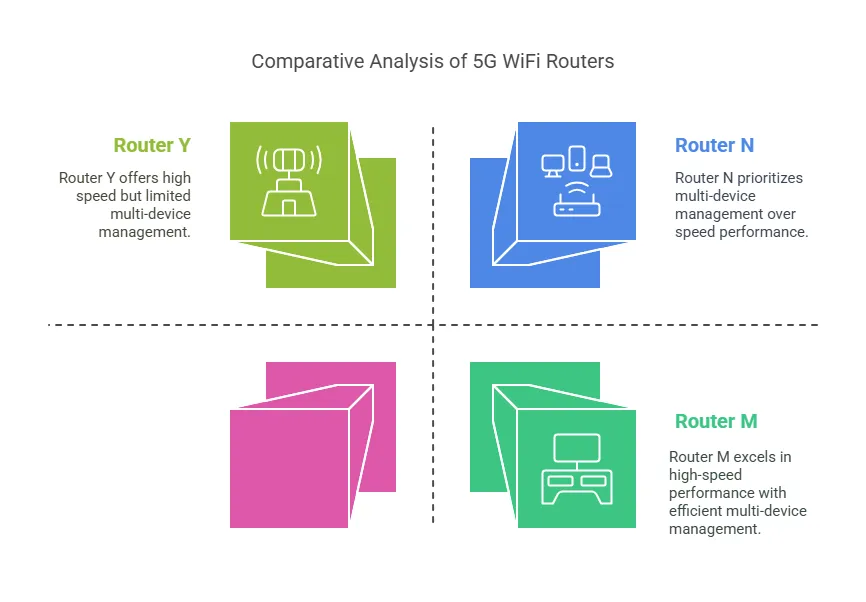 Comparative Analysis of 5G WiFi Routers

Router Y

Router Y offers high speed but limited multi-device management.

Router N

Router N prioritizes multi-device management over speed performance.

Router M

Router M excels in high-speed performance with efficient multi-device management.