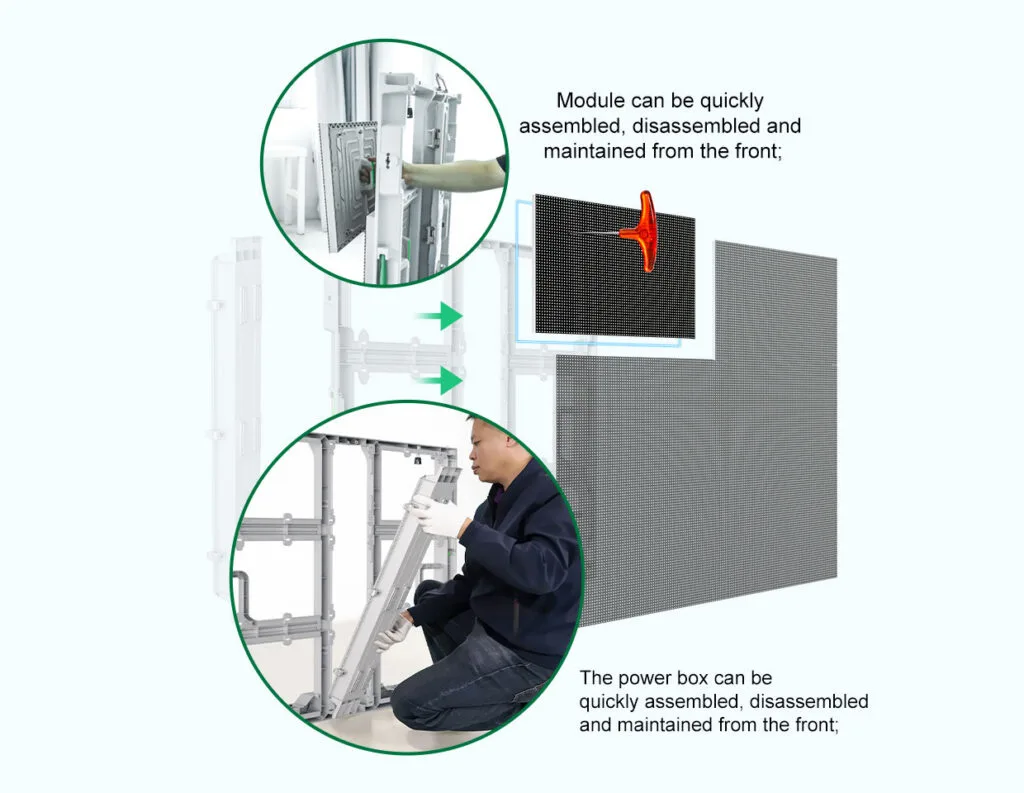 Module can be quickly assembled, disassembled and maintained from the front;

The power box can be quickly assembled, disassembled and maintained from the front;